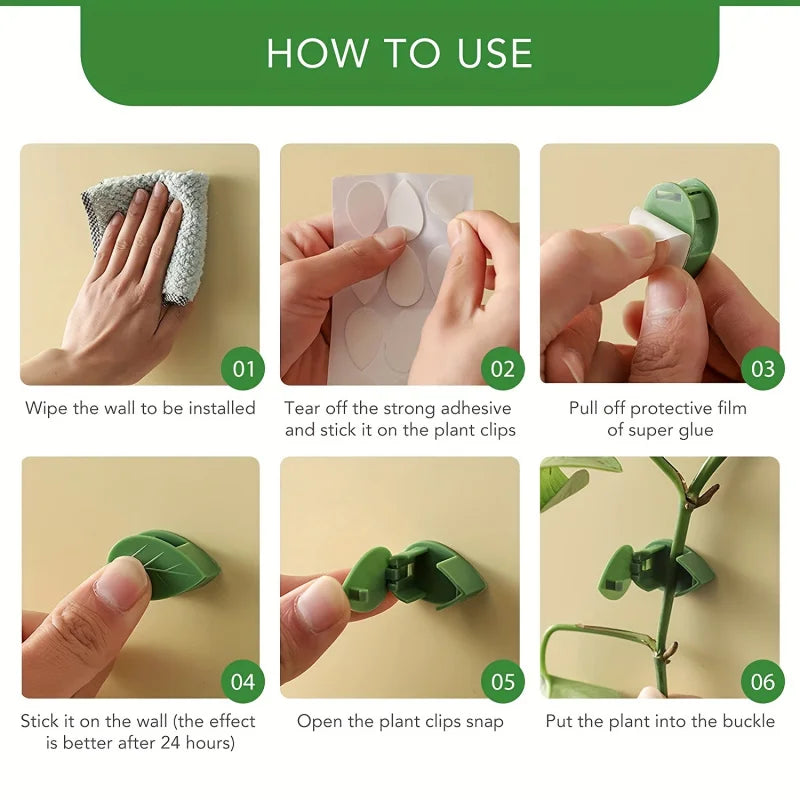 HOW TO USE

01

Wipe the wall to be installed

02

Tear off the strong adhesive and stick it on the plant clips

03

Pull off protective film of super glue

04

Stick it on the wall (the effect is better after 24 hours)

05

Open the plant clips snap

06

Put the plant into the buckle